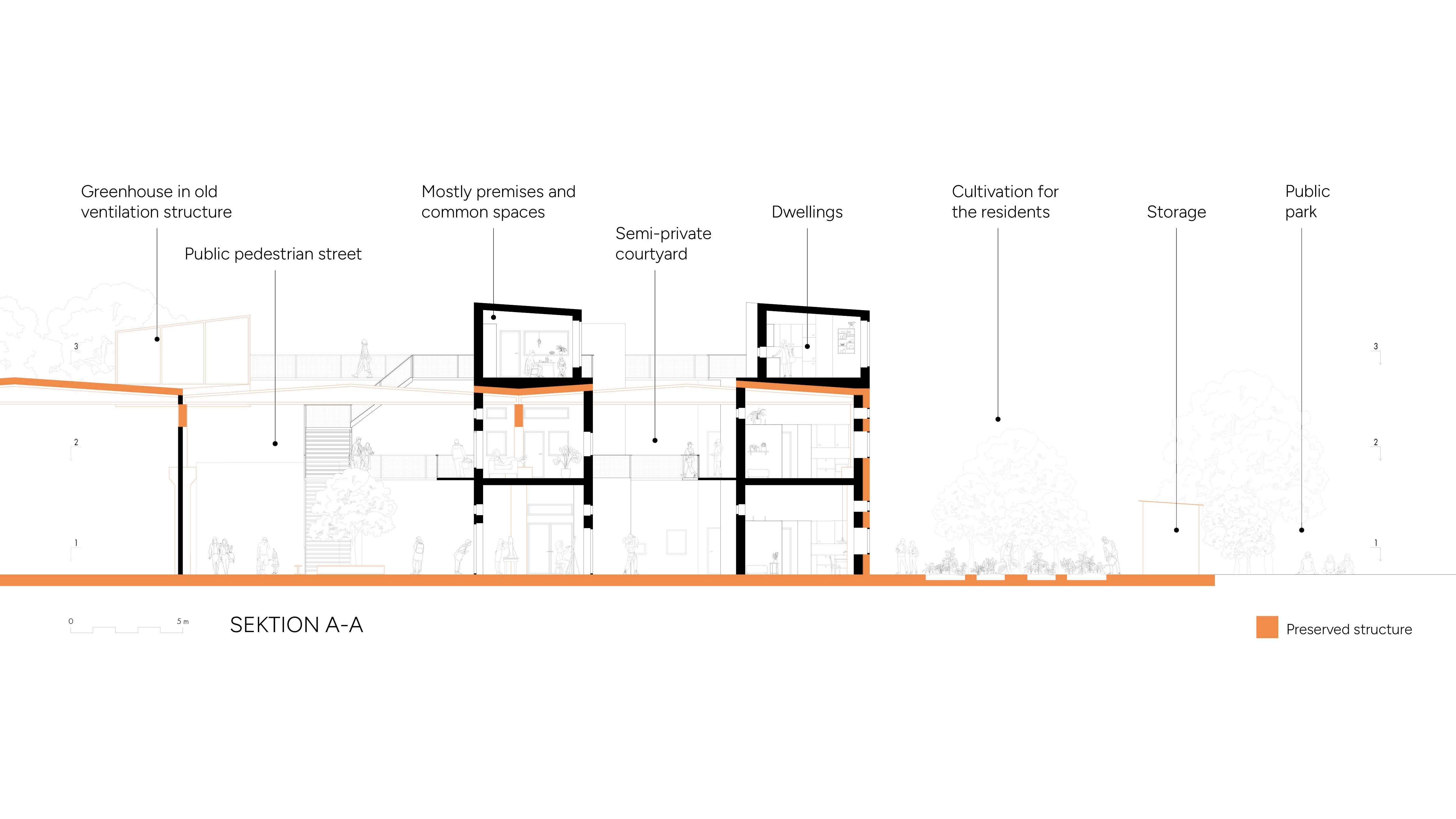 Greenhouse in old ventilation structure

Public pedestrian street

Mostly premises and common spaces

Semi-private courtyard

Dwellings

Cultivation for the residents

Storage

Public park

3

2

1

3

2

1

0

5 m

SEKTION A-A

Preserved structure