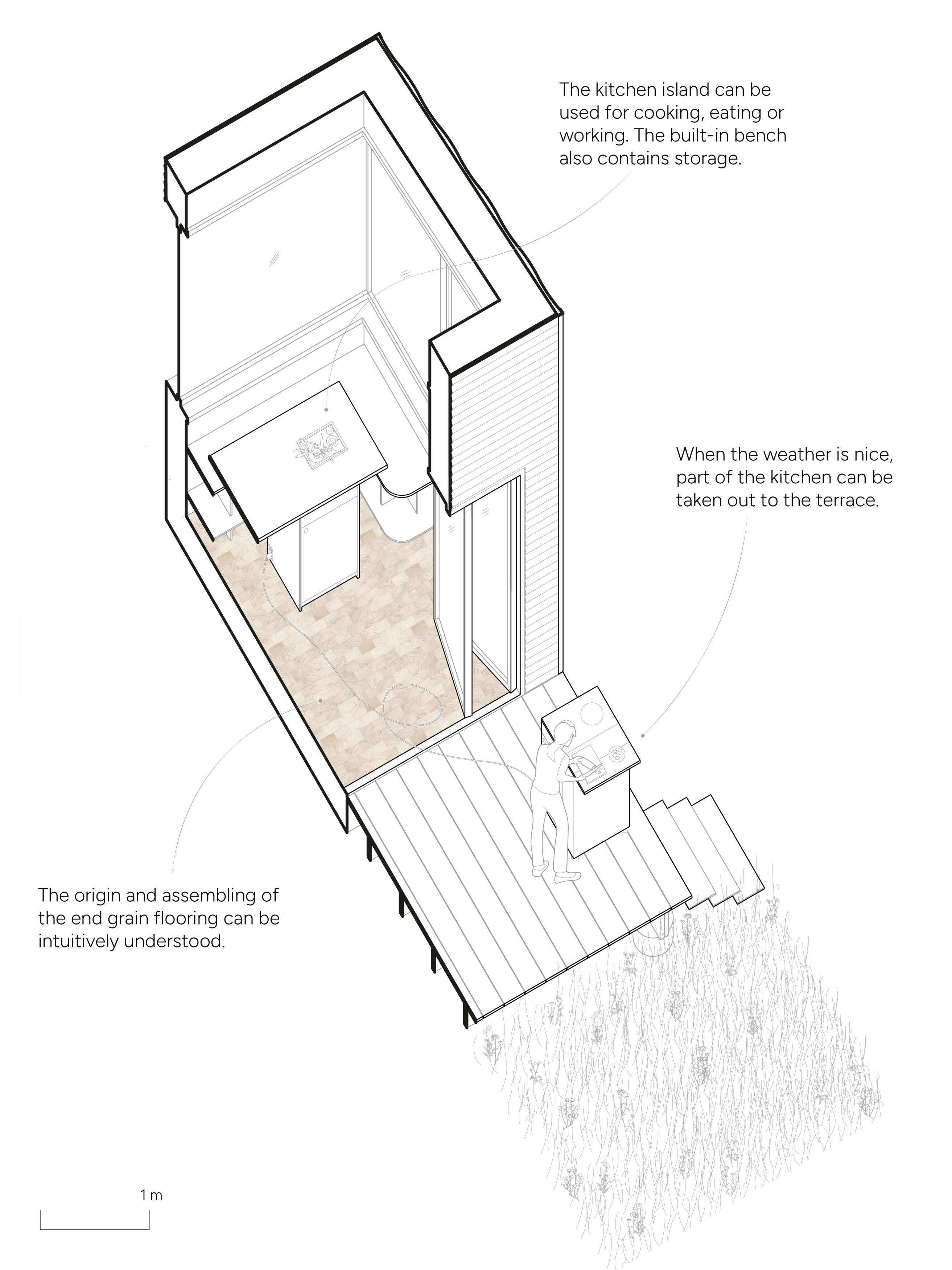 The kitchen island can be used for cooking, eating or working. The built-in bench also contains storage.

When the weather is nice, part of the kitchen can be taken out to the terrace.

The origin and assembling of the end grain flooring can be intuitively understood.

1 m